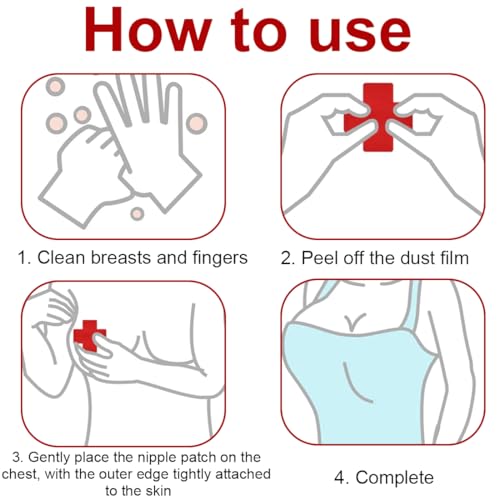 How to use

1. Clean breasts and fingers

2. Peel off the dust film

3. Gently place the nipple patch on the chest, with the outer edge tightly attached to the skin

4. Complete