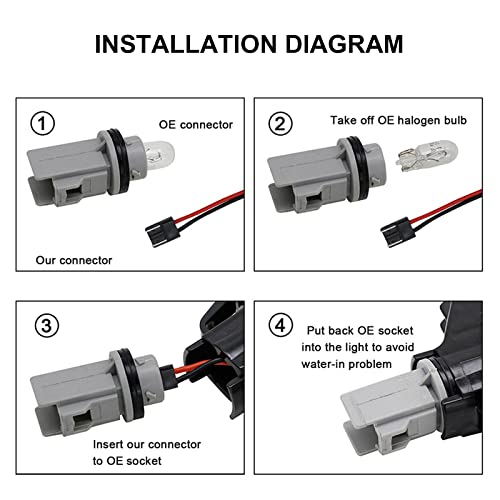 INSTALLATION DIAGRAM

1 OE connector

Our connector

2 Take off OE halogen bulb

3

Insert our connector to OE socket

4 Put back OE socket into the light to avoid water-in problem