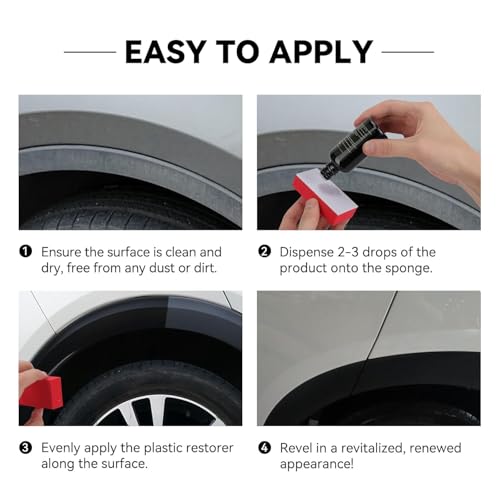 EASY TO APPLY

❶ Ensure the surface is clean and dry, free from any dust or dirt.

❷ Dispense 2-3 drops of the product onto the sponge.

❸ Evenly apply the plastic restorer along the surface.

❹ Revel in a revitalized, renewed appearance!