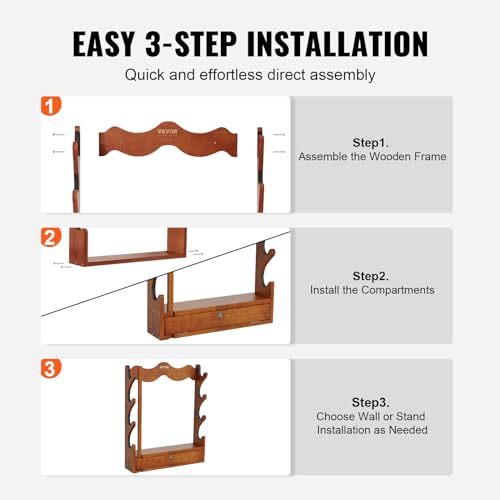 EASY 3-STEP INSTALLATION

Quick and effortless direct assembly

1

VEVOR

Step1.
Assemble the Wooden Frame

2

Step2.
Install the Compartments

3

Step3.
Choose Wall or Stand Installation as Needed