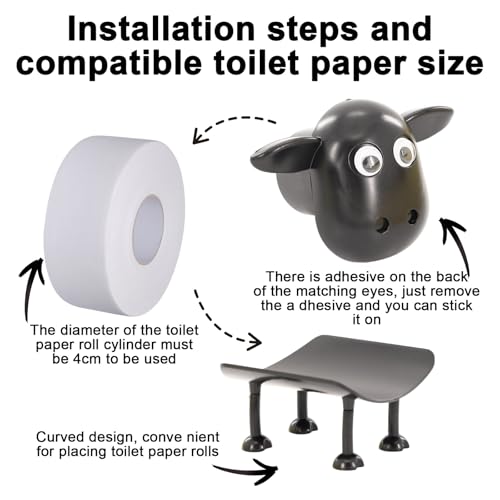 Installation steps and compatible toilet paper size

There is adhesive on the back of the matching eyes, just remove the a dhesive and you can stick it on

The diameter of the toilet paper roll cylinder must be 4cm to be used

Curved design, conve nient for placing toilet paper rolls