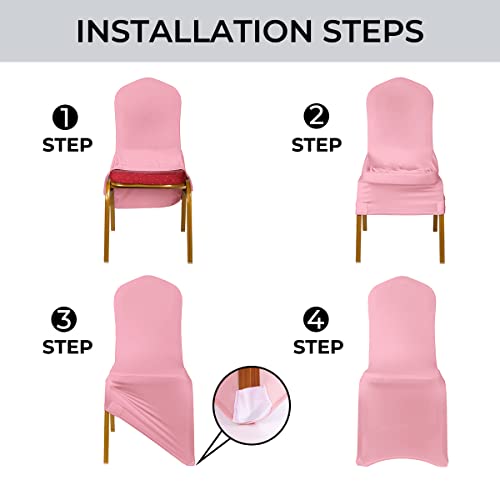 INSTALLATION STEPS

1 STEP

2 STEP

3 STEP

4 STEP