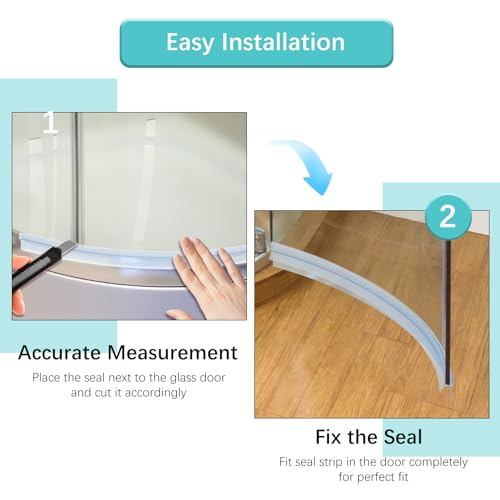 Easy Installation

1

Accurate Measurement

Place the seal next to the glass door and cut it accordingly

2

Fix the Seal

Fit seal strip in the door completely for perfect fit