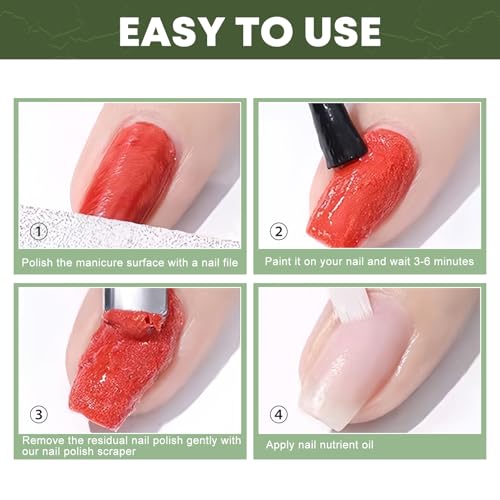 EASY TO USE

①
Polish the manicure surface with a nail file

②
Paint it on your nail and wait 3-6 minutes

③
Remove the residual nail polish gently with our nail polish scraper

④
Apply nail nutrient oil