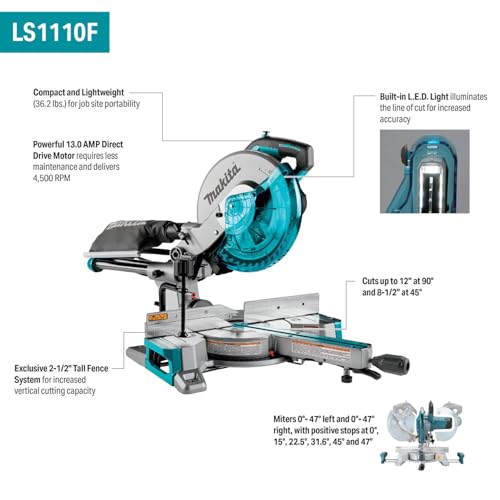 LS1110F

Compact and Lightweight (36.2 lbs.) for job site portability

Powerful 13.0 AMP Direct Drive Motor requires less maintenance and delivers 4,500 RPM

Built-in L.E.D. Light illuminates the line of cut for increased accuracy

makita

Cuts up to 12" at 90° and 8-1/2" at 45°

Exclusive 2-1/2" Tall Fence System for increased vertical cutting capacity

Miters 0°- 47° left and 0°- 47° right, with positive stops at 0°, 15°, 22.5°, 31.6°, 45° and 47°