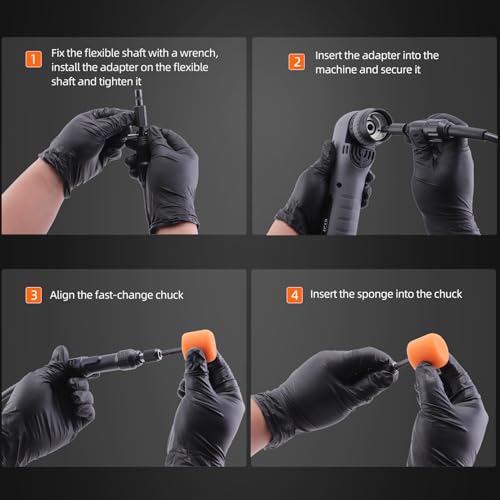 1 Fix the flexible shaft with a wrench, install the adapter on the flexible shaft and tighten it

2 Insert the adapter into the machine and secure it

3 Align the fast-change chuck

4 Insert the sponge into the chuck