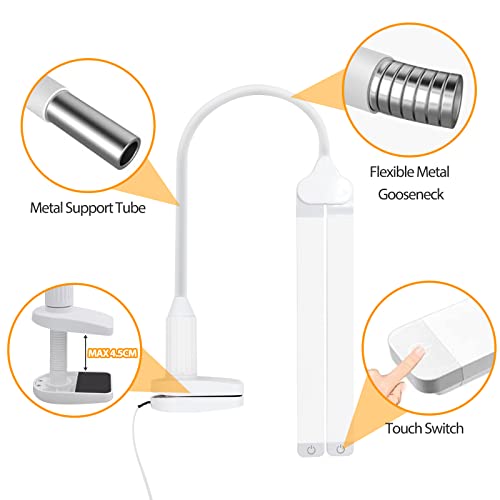 Metal Support Tube

Flexible Metal Gooseneck

MAX 4.5CM

Touch Switch