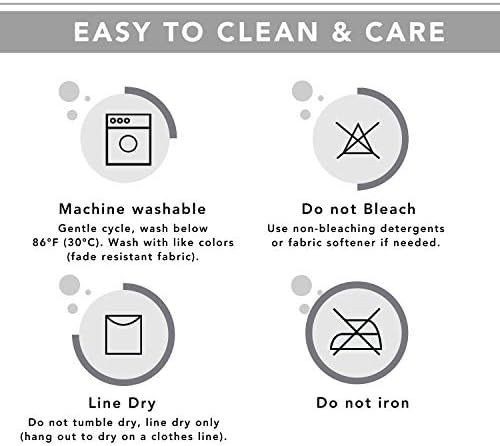 EASY TO CLEAN & CARE

Machine washable
Gentle cycle, wash below 86°F (30°C). Wash with like colors (fade resistant fabric).

Do not Bleach
Use non-bleaching detergents or fabric softener if needed.

Line Dry
Do not tumble dry, line dry only (hang out to dry on a clothes line).

Do not iron