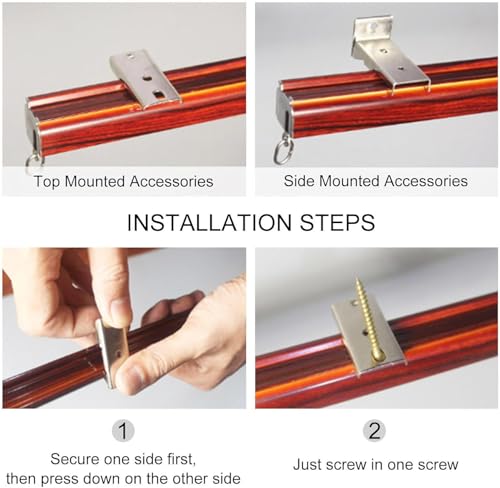 Top Mounted Accessories

Side Mounted Accessories

INSTALLATION STEPS

1

Secure one side first,
then press down on the other side

2

Just screw in one screw