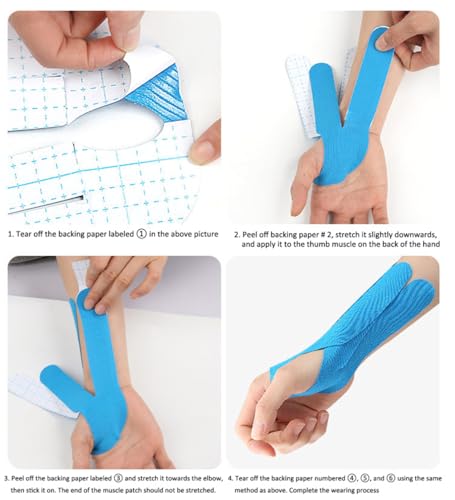 1. Tear off the backing paper labeled ① in the above picture

2. Peel off backing paper # 2, stretch it slightly downwards, and apply it to the thumb muscle on the back of the hand

3. Peel off the backing paper labeled ③ and stretch it towards the elbow, then stick it on. The end of the muscle patch should not be stretched.

4. Tear off the backing paper numbered ④, ⑤, and ⑥ using the same method as above. Complete the wearing process