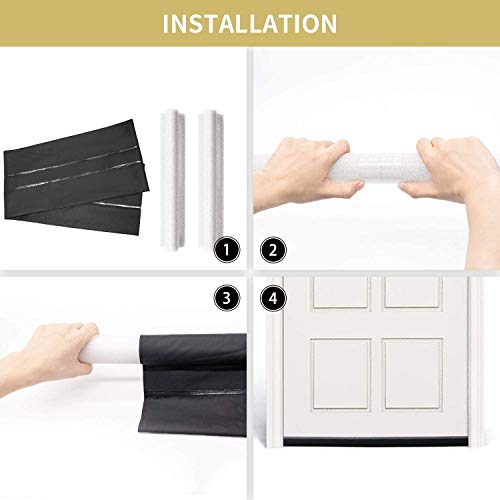 INSTALLATION

1

2

3

4