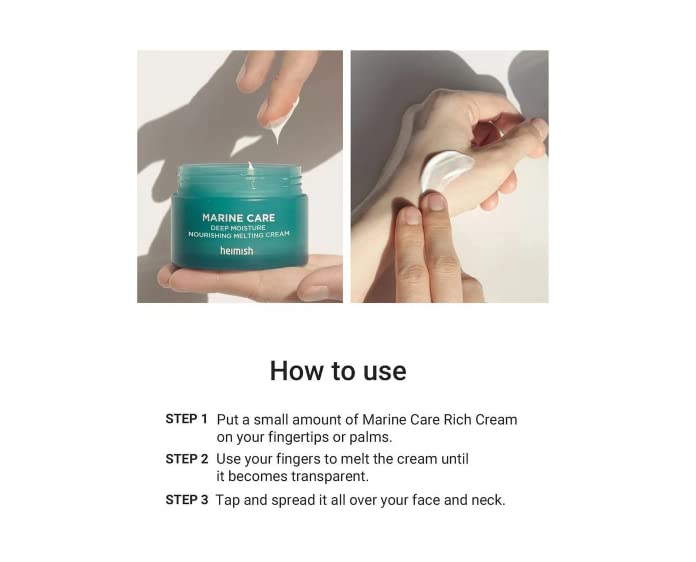 MARINE CARE
DEEP MOISTURE
NOURISHING MELTING CREAM
heimish

How to use

STEP 1 Put a small amount of Marine Care Rich Cream on your fingertips or palms.

STEP 2 Use your fingers to melt the cream until it becomes transparent.

STEP 3 Tap and spread it all over your face and neck.