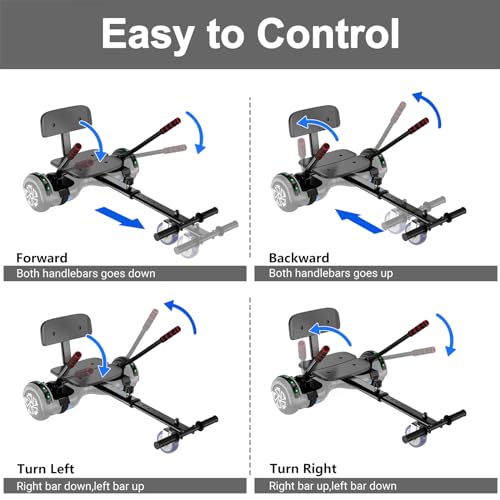 Easy to Control

Forward
Both handlebars goes down

Backward
Both handlebars goes up

Turn Left
Right bar down,left bar up

Turn Right
Right bar up,left bar down