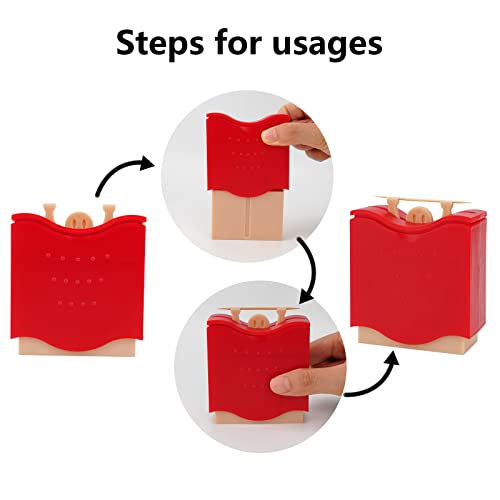 Steps for usages