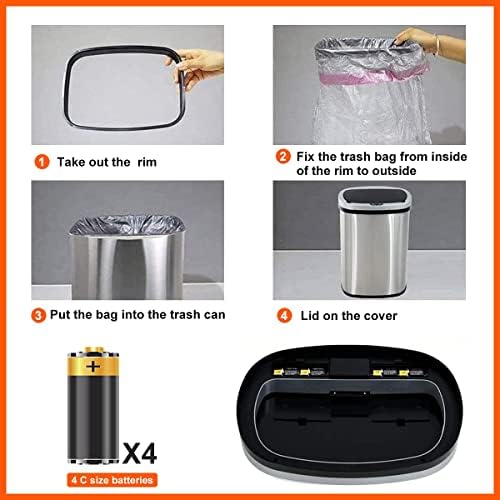 1 Take out the rim

2 Fix the trash bag from inside of the rim to outside

3 Put the bag into the trash can

4 Lid on the cover

+

X4

4 C size batteries