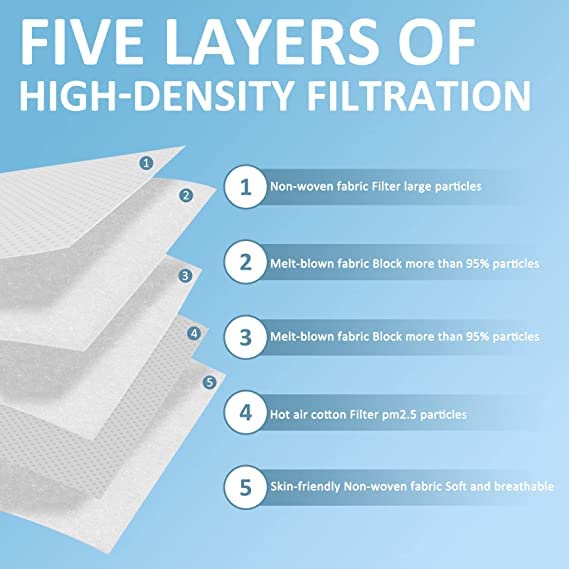 FIVE LAYERS OF HIGH-DENSITY FILTRATION

1
2
3
4
5

1 Non-woven fabric Filter large particles

2 Melt-blown fabric Block more than 95% particles

3 Melt-blown fabric Block more than 95% particles

4 Hot air cotton Filter pm2.5 particles

5 Skin-friendly Non-woven fabric Soft and breathable