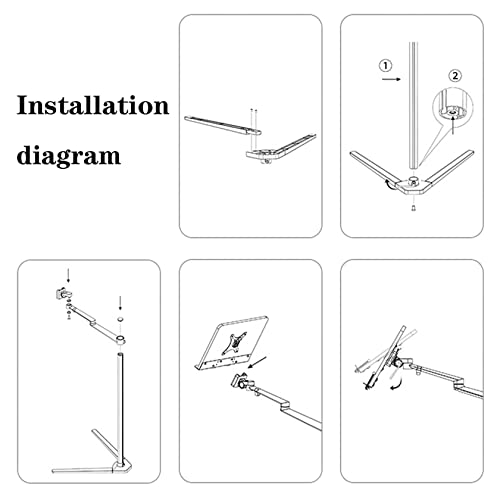 Installation diagram

1

2