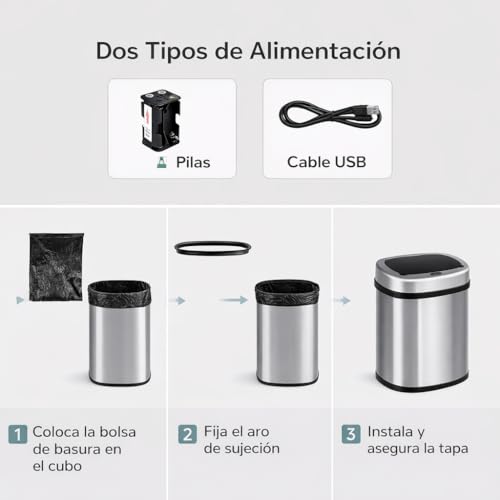 Dos Tipos de Alimentación

Pilas

Cable USB

1 Coloca la bolsa de basura en el cubo

2 Fija el aro de sujeción

3 Instala y asegura la tapa