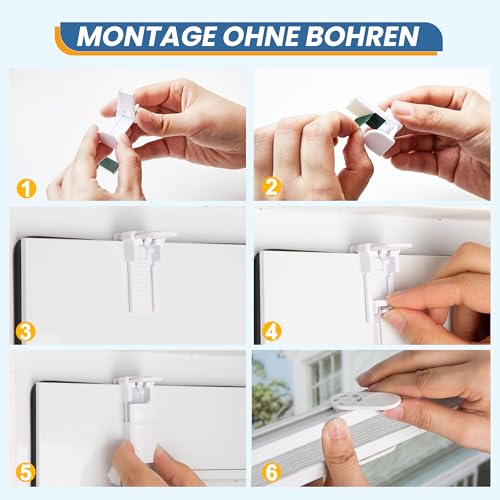 MONTAGE OHNE BOHREN

1

2

3

4

5

6