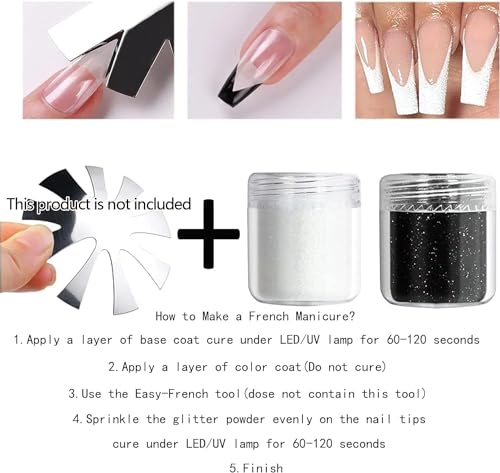 This product is not included

How to Make a French Manicure?

1.Apply a layer of base coat cure under LED/UV lamp for 60-120 seconds

2.Apply a layer of color coat(Do not cure)

3.Use the Easy-French tool(dose not contain this tool)

4.Sprinkle the glitter powder evenly on the nail tips cure under LED/UV lamp for 60-120 seconds

5.Finish