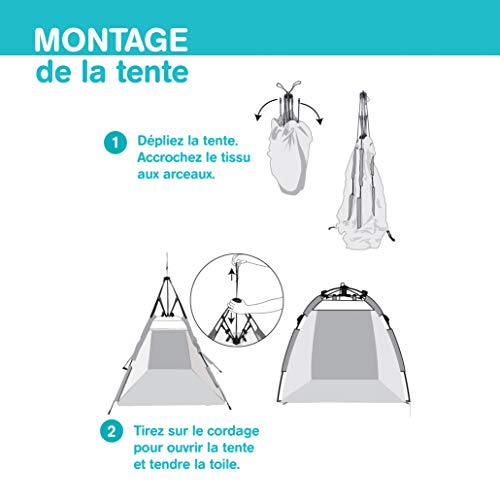 MONTAGE
de la tente

1 Dépliez la tente. Accrochez le tissu aux arceaux.

2 Tirez sur le cordage pour ouvrir la tente et tendre la toile.