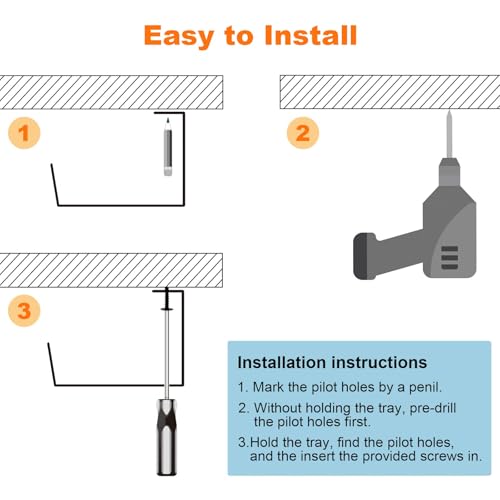 Easy to Install

1

2

3

Installation instructions

1. Mark the pilot holes by a penil.

2. Without holding the tray, pre-drill the pilot holes first.

3.Hold the tray, find the pilot holes, and the insert the provided screws in.