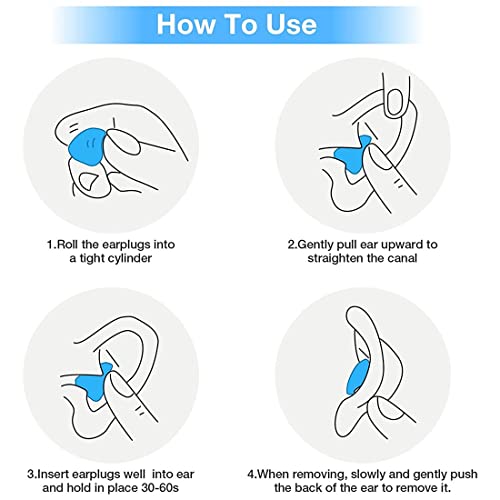 How To Use

1.Roll the earplugs into a tight cylinder

2.Gently pull ear upward to straighten the canal

3.Insert earplugs well into ear and hold in place 30-60s

4.When removing, slowly and gently push the back of the ear to remove it.