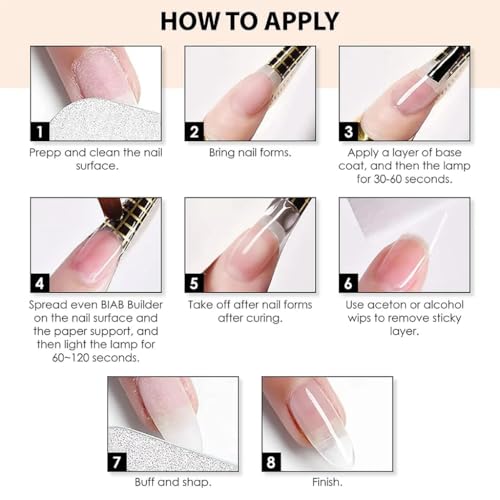 HOW TO APPLY

1
Prepp and clean the nail surface.

2
Bring nail forms.

3
Apply a layer of base coat, and then the lamp for 30-60 seconds.

4
Spread even BIAB Builder on the nail surface and the paper support, and then light the lamp for 60~120 seconds.

5
Take off after nail forms after curing.

6
Use aceton or alcohol wips to remove sticky layer.

7
Buff and shap.

8
Finish.