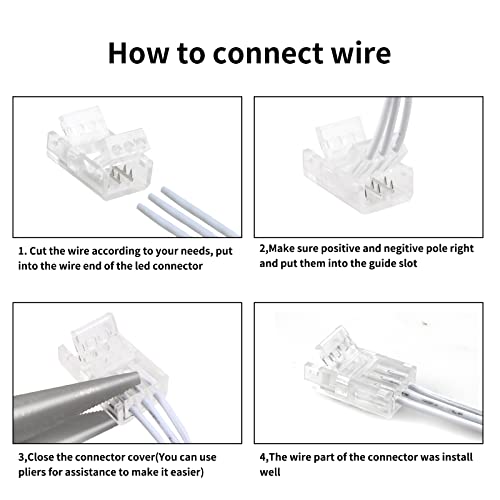 How to connect wire

1. Cut the wire according to your needs, put into the wire end of the led connector

2,Make sure positive and negitive pole right and put them into the guide slot

3,Close the connector cover(You can use pliers for assistance to make it easier)

4,The wire part of the connector was install well