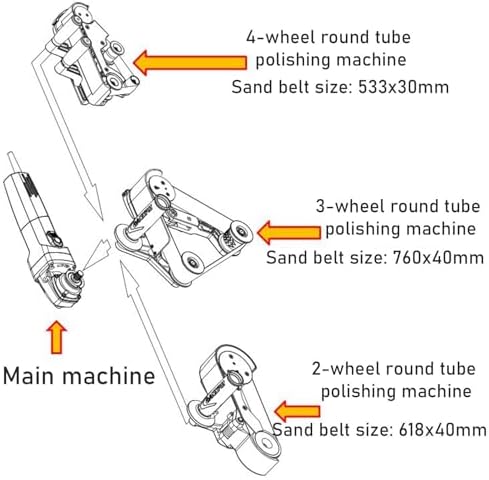 4-wheel round tube polishing machine
Sand belt size: 533x30mm

3-wheel round tube polishing machine
Sand belt size: 760x40mm

Main machine

2-wheel round tube polishing machine
Sand belt size: 618x40mm