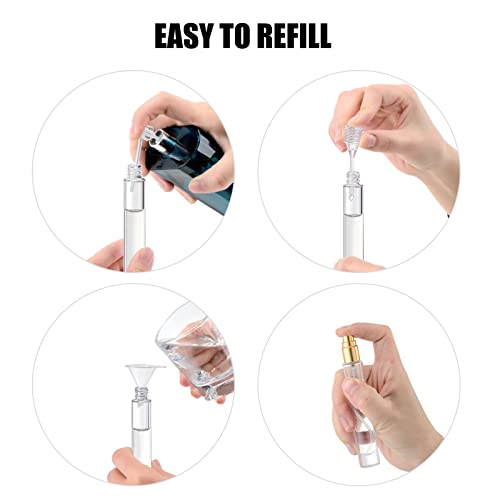 EASY TO REFILL