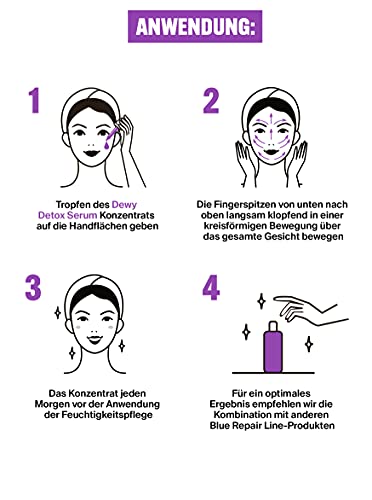 ANWENDUNG:

1

Tropfen des Dewy Detox Serum Konzentrats auf die Handflächen geben

2

Die Fingerspitzen von unten nach oben langsam klopfend in einer kreisförmigen Bewegung über das gesamte Gesicht bewegen

3

Das Konzentrat jeden Morgen vor der Anwendung der Feuchtigkeitspflege

4

Für ein optimales Ergebnis empfehlen wir die Kombination mit anderen Blue Repair Line-Produkten