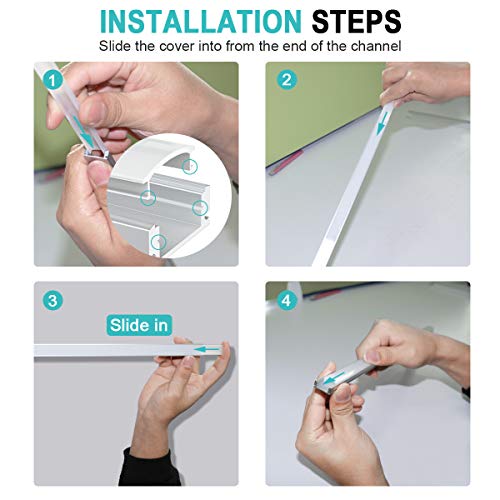 INSTALLATION STEPS
Slide the cover into from the end of the channel

1

2

3

Slide in

4