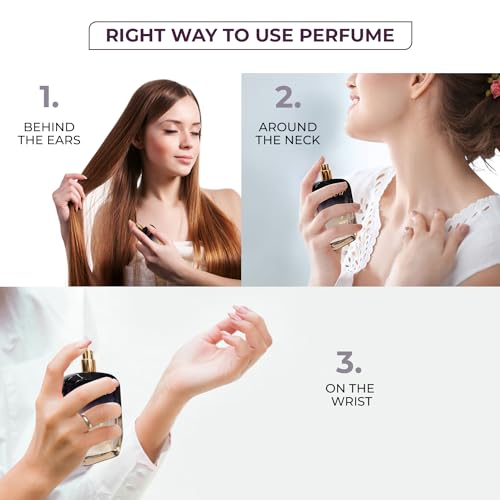 RIGHT WAY TO USE PERFUME

1.
BEHIND THE EARS

2.
AROUND THE NECK

3.
ON THE WRIST