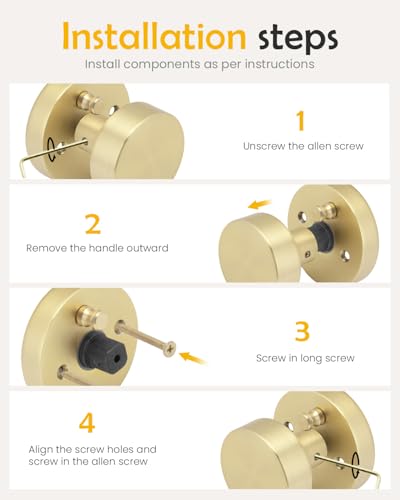 Installation steps

Install components as per instructions

1

Unscrew the allen screw

2

Remove the handle outward

3

Screw in long screw

4

Align the screw holes and screw in the allen screw