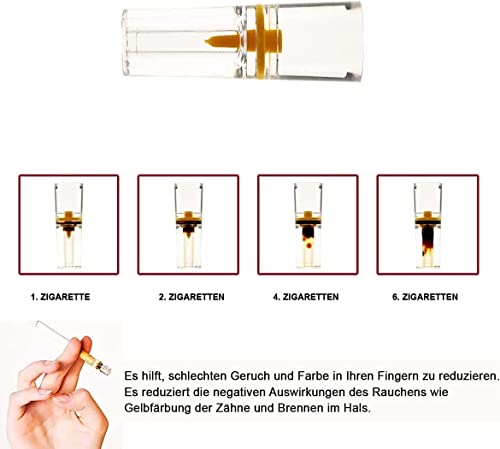 1. ZIGARETTE

2. ZIGARETTEN

4. ZIGARETTEN

6. ZIGARETTEN

Es hilft, schlechten Geruch und Farbe in Ihren Fingern zu reduzieren. Es reduziert die negativen Auswirkungen des Rauchens wie Gelbfärbung der Zähne und Brennen im Hals.