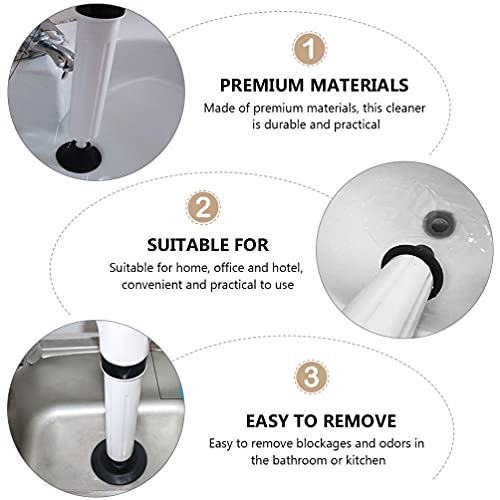 1

PREMIUM MATERIALS

Made of premium materials, this cleaner is durable and practical

2

SUITABLE FOR

Suitable for home, office and hotel, convenient and practical to use

3

EASY TO REMOVE

Easy to remove blockages and odors in the bathroom or kitchen