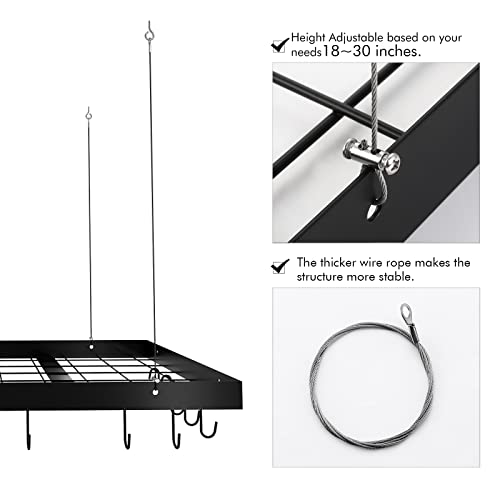 Height Adjustable based on your needs18~30 inches.

The thicker wire rope makes the structure more stable.