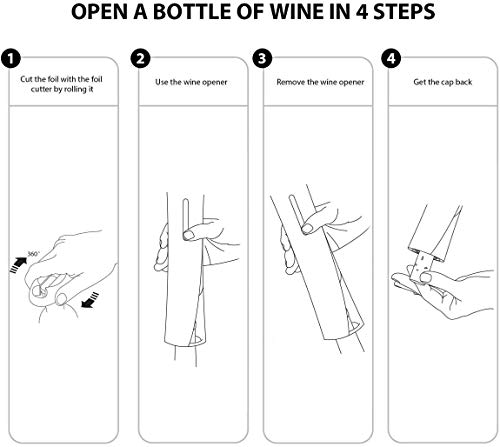 OPEN A BOTTLE OF WINE IN 4 STEPS

1
Cut the foil with the foil cutter by rolling it

360°

2
Use the wine opener

3
Remove the wine opener

4
Get the cap back