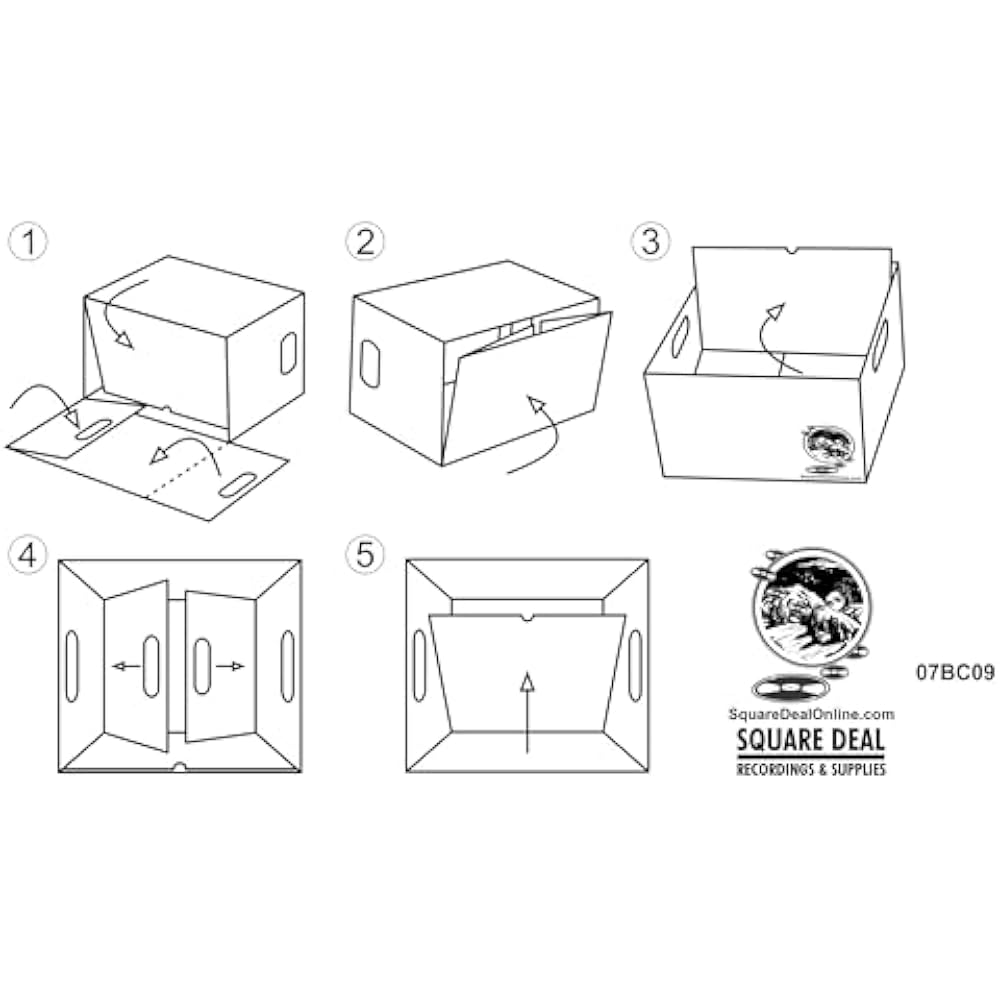 1

2

3

4

5

07BC09

SquareDealOnline.com
SQUARE DEAL
RECORDINGS & SUPPLIES