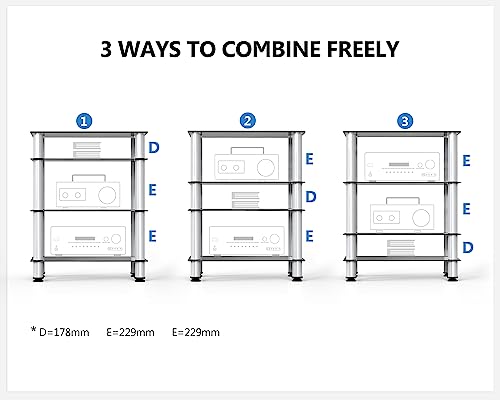 3 WAYS TO COMBINE FREELY

1

D

E

E

2

E

D

E

3

E

E

D

* D=178mm E=229mm E=229mm