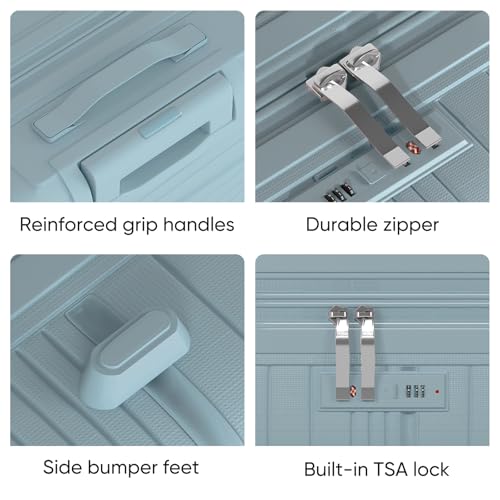 Reinforced grip handles

Durable zipper

Side bumper feet

Built-in TSA lock