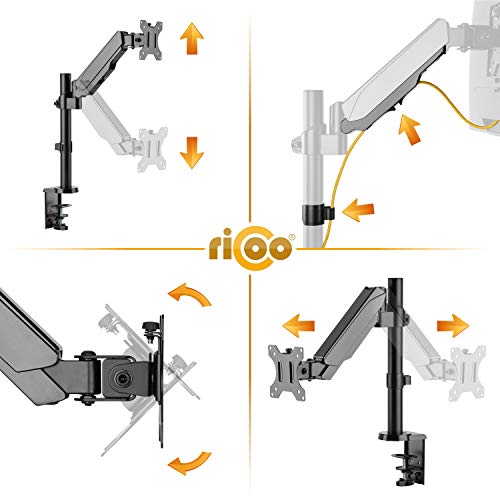 ricoo®