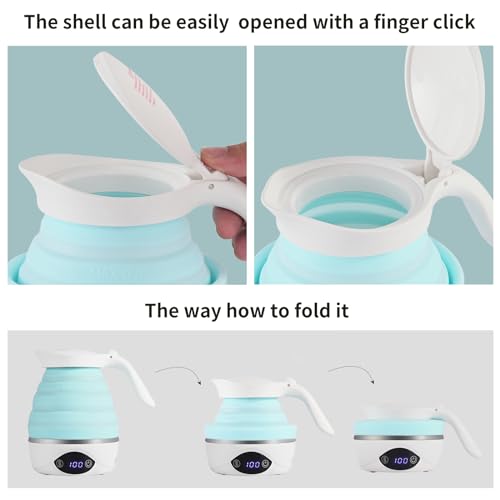 The shell can be easily  opened with a finger click

The way how to fold it

100

100

100