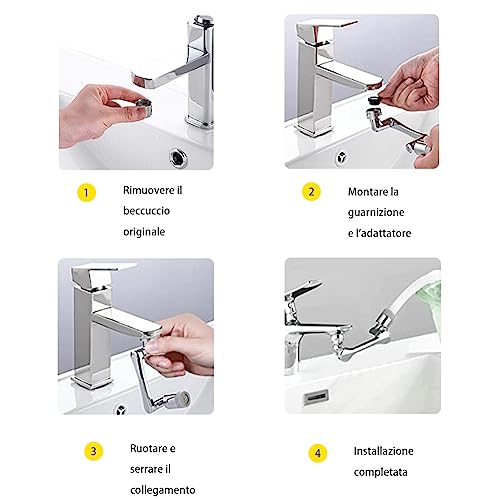 1 Rimuovere il beccuccio originale

2 Montare la guarnizione e l'adattatore

3 Ruotare e serrare il collegamento

4 Installazione completata