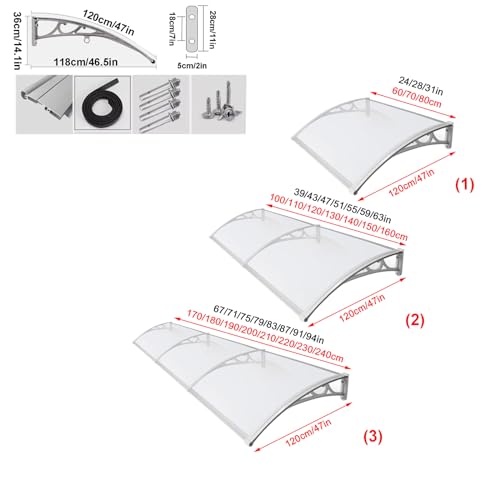 36cm/14.1in
120cm/47in
118cm/46.5in
18cm/7in
28cm/11in
5cm/2in

24/28/31in
60/70/80cm
120cm/47in
(1)

39/43/47/51/55/59/63in
100/110/120/130/140/150/160cm
120cm/47in
(2)

67/71/75/79/83/87/91/94in
170/180/190/200/210/220/230/240cm
120cm/47in
(3)