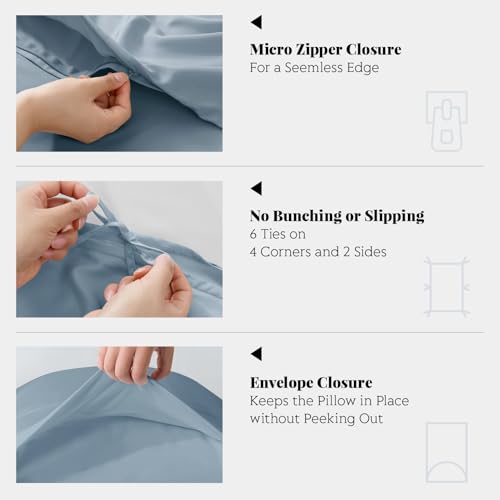 Micro Zipper Closure
For a Seemless Edge

No Bunching or Slipping
6 Ties on
4 Corners and 2 Sides

Envelope Closure
Keeps the Pillow in Place
without Peeking Out