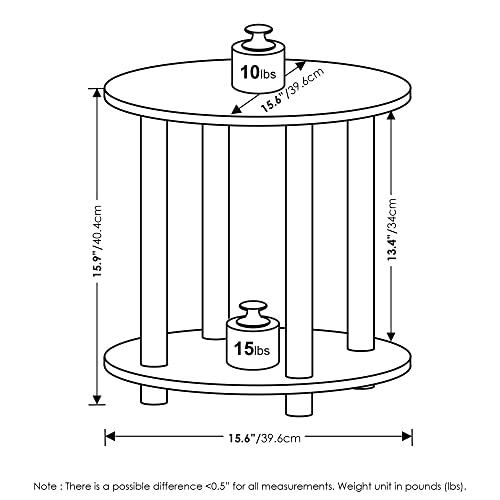 10lbs

15.6"/39.6cm

15.9"/40.4cm

13.4"/34cm

15lbs

15.6"/39.6cm

Note : There is a possible difference <0.5" for all measurements. Weight unit in pounds (lbs).