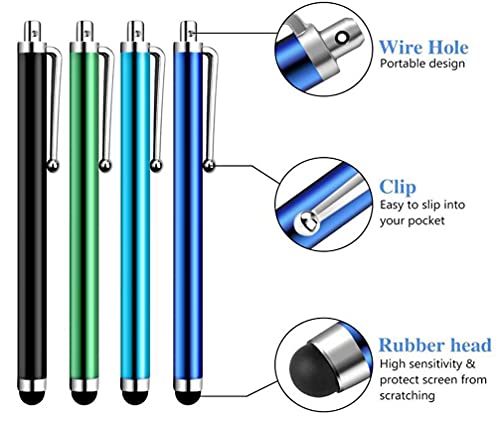 Wire Hole
Portable design

Clip
Easy to slip into your pocket

Rubber head
High sensitivity & protect screen from scratching