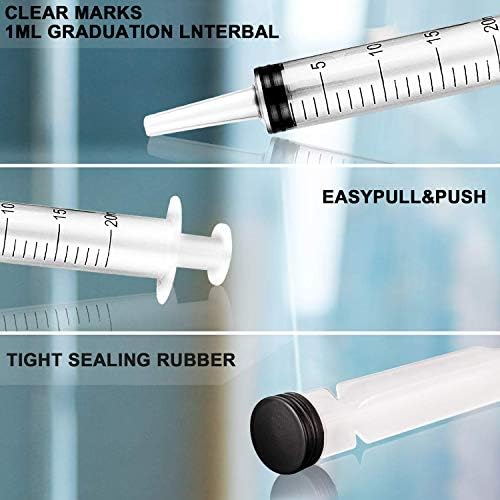 CLEAR MARKS
1ML GRADUATION LNTERBAL

5
10
15
20

EASYPULL&PUSH

10
15
20

TIGHT SEALING RUBBER